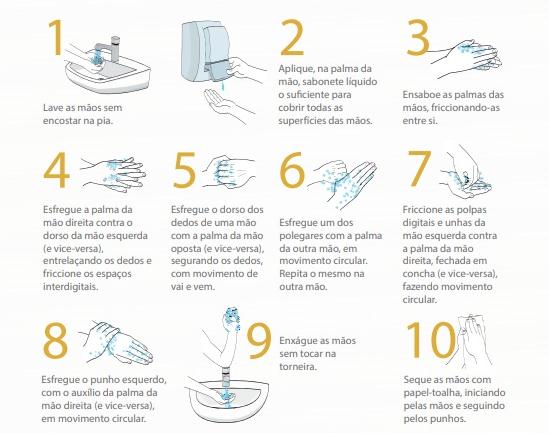 1

Lave as mãos sem encostar na pia.

2

Aplique, na palma da mão, sabonete líquido o suficiente para cobrir todas as superfícies das mãos.

3

Ensaboe as palmas das mãos, friccionando-as entre si.

4

Esfregue a palma da mão direita contra o dorso da mão esquerda (e vice-versa), entrelaçando os dedos e friccione os espaços interdigitais.

5

Esfregue o dorso dos dedos de uma mão com a palma da mão oposta (e vice-versa), segurando os dedos, com movimento de vai e vem.

6

Esfregue um dos polegares com a palma da outra mão, em movimento circular. Repita o mesmo na outra mão.

7

Friccione as polpas digitais e unhas da mão esquerda contra a palma da mão direita, fechada em concha (e vice-versa), fazendo movimento circular.

8

Esfregue o punho esquerdo, com o auxílio da palma da mão direita (e vice-versa), em movimento circular.

9

Enxágue as mãos sem tocar na torneira.

10

Seque as mãos com papel-toalha, iniciando pelas mãos e seguindo pelos punhos.